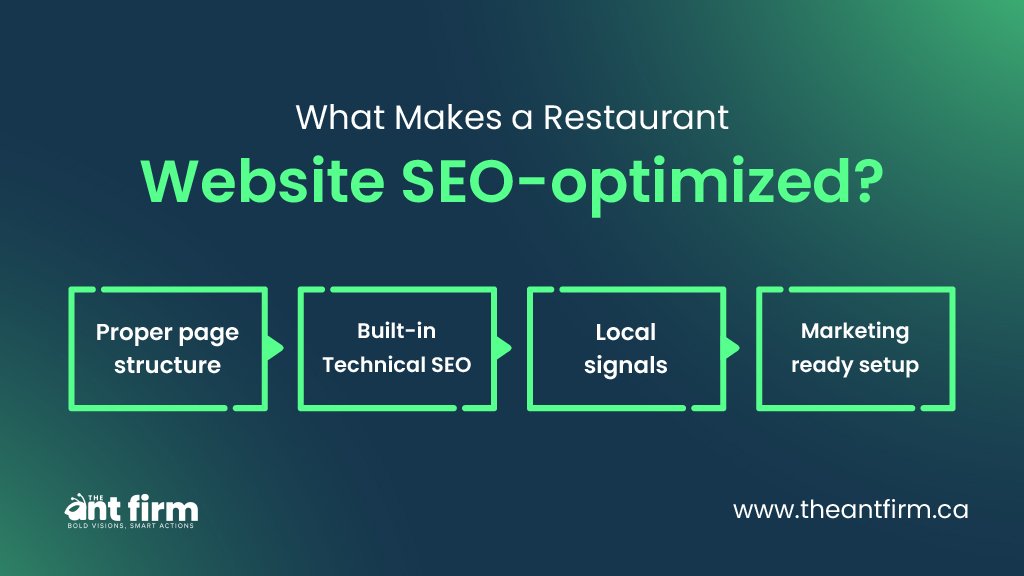 What Makes a Restaurant
Website SEO-optimized?

Proper page structure

Built-in Technical SEO

Local signals

Marketing ready setup

THE ant firm
BOLD VISIONS, SMART ACTIONS

www.theantfirm.ca